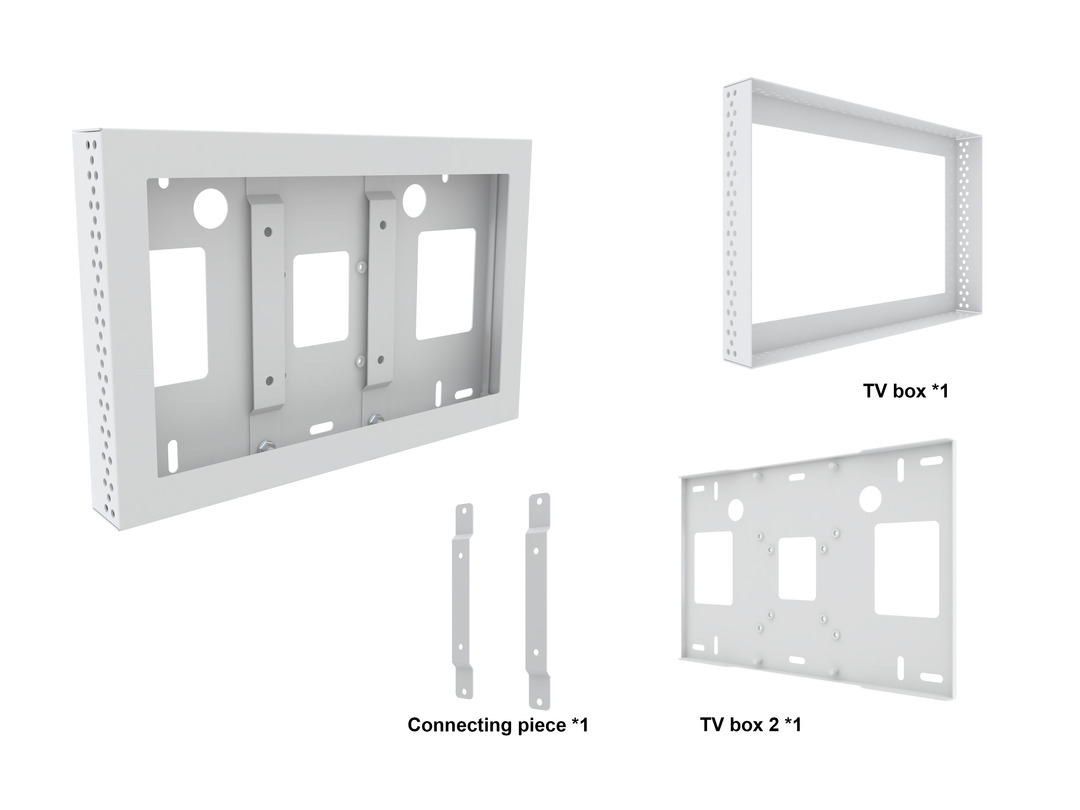 TV box *1

Connecting piece *1

TV box 2 *1