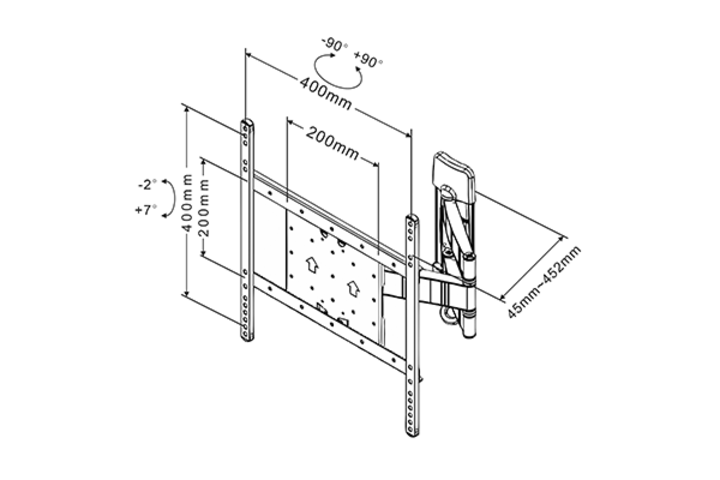 -90° +90°

400mm

200mm

-2°
+7°

400mm
200mm

45mm~452mm