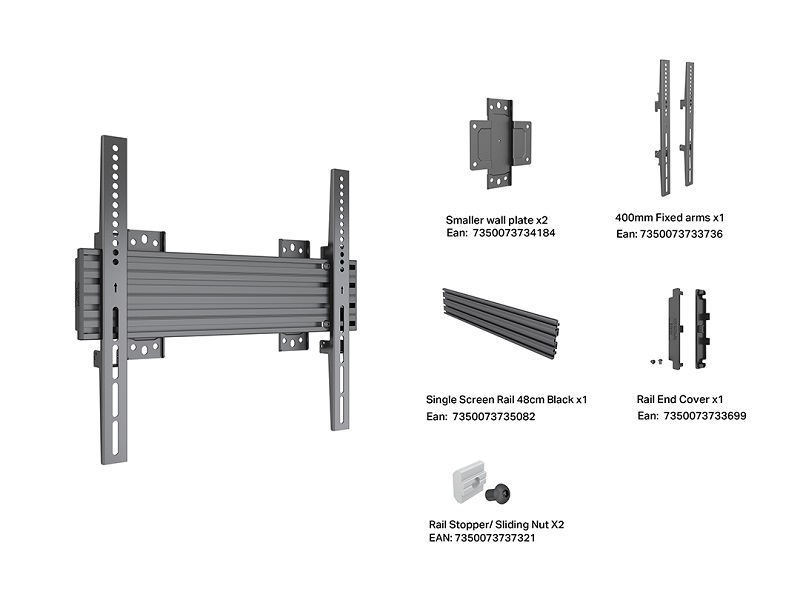 Smaller wall plate x2
Ean: 7350073734184

400mm Fixed arms x1
Ean: 7350073733736

Single Screen Rail 48cm Black x1
Ean: 7350073735082

Rail End Cover x1
Ean: 7350073733699

Rail Stopper/ Sliding Nut X2
EAN: 7350073737321