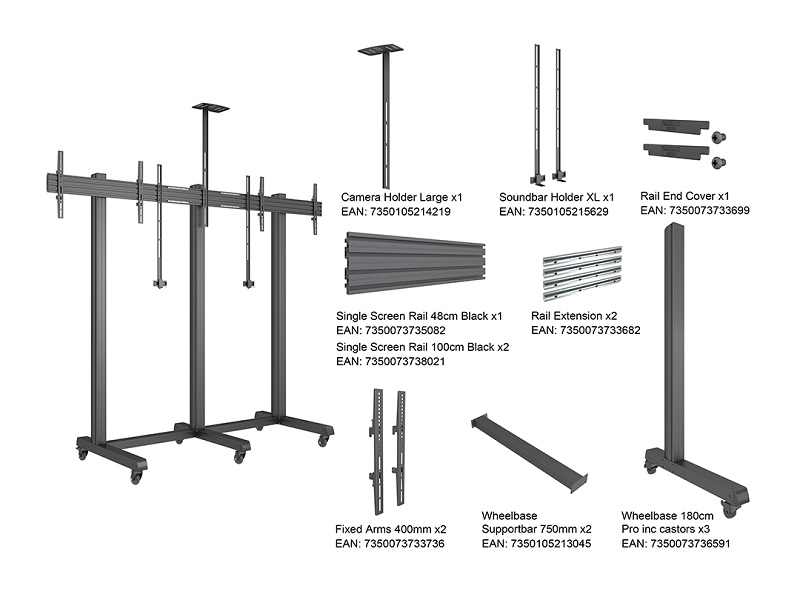 Camera Holder Large x1
EAN: 7350105214219

Soundbar Holder XL x1
EAN: 7350105215629

Rail End Cover x1
EAN: 7350073733699

Single Screen Rail 48cm Black x1
EAN: 7350073735082
Single Screen Rail 100cm Black x2
EAN: 7350073738021

Rail Extension x2
EAN: 7350073733682

Fixed Arms 400mm x2
EAN: 7350073733736

Wheelbase
Supportbar 750mm x2
EAN: 7350105213045

Wheelbase 180cm
Pro inc castors x3
EAN: 7350073736591