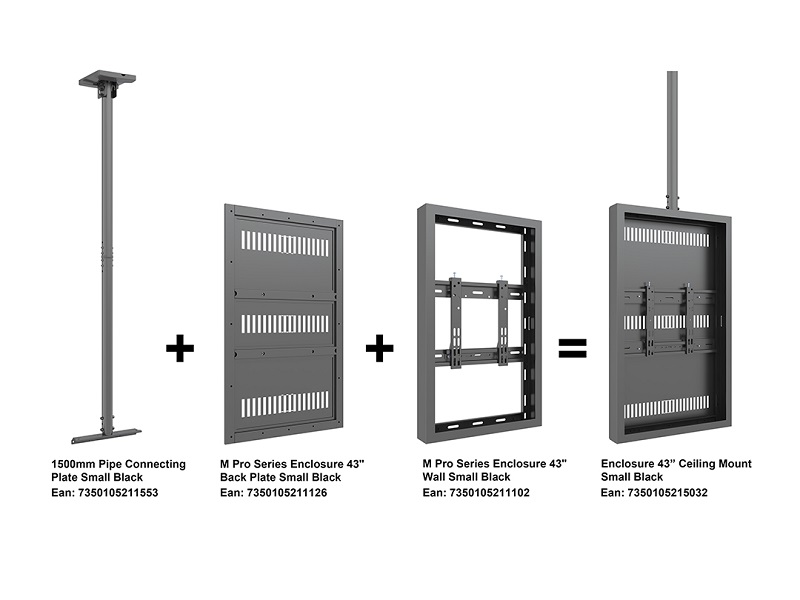 + + =

1500mm Pipe Connecting Plate Small Black
Ean: 7350105211553

M Pro Series Enclosure 43" Back Plate Small Black
Ean: 7350105211126

M Pro Series Enclosure 43" Wall Small Black
Ean: 7350105211102

Enclosure 43” Ceiling Mount Small Black
Ean: 7350105215032