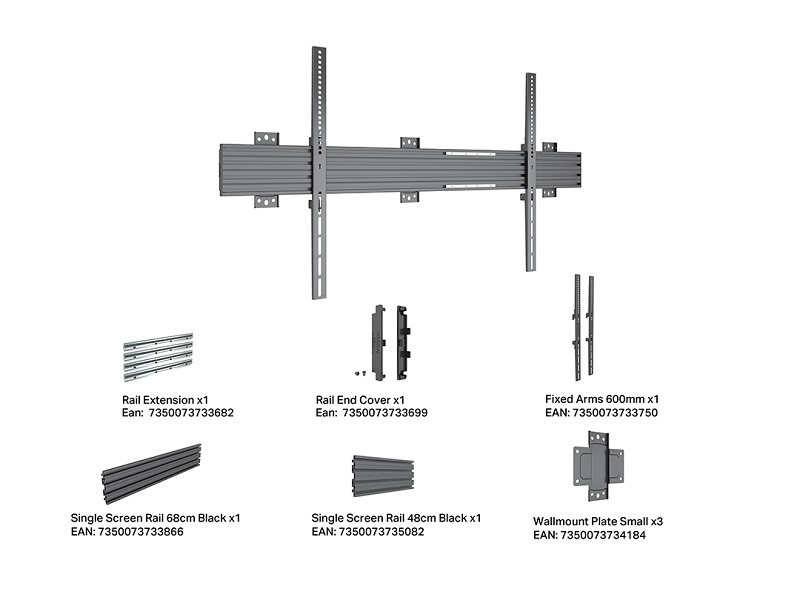 Rail Extension x1
Ean: 7350073733682

Rail End Cover x1
Ean: 7350073733699

Fixed Arms 600mm x1
EAN: 7350073733750

Single Screen Rail 68cm Black x1
EAN: 7350073733866

Single Screen Rail 48cm Black x1
EAN: 7350073735082

Wallmount Plate Small x3
EAN: 7350073734184