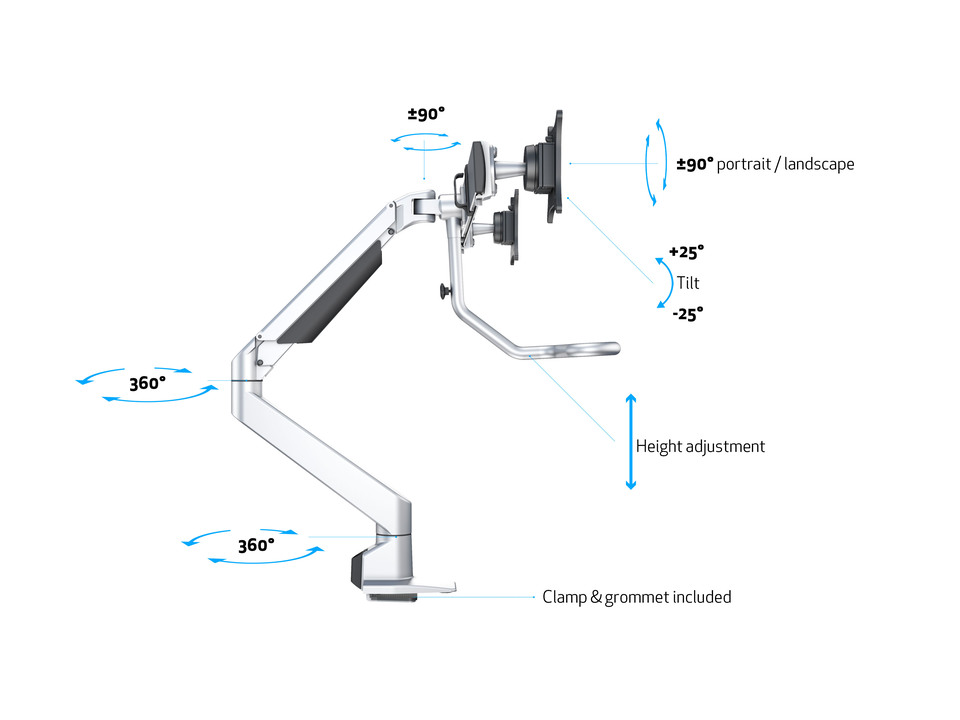 ±90°

±90° portrait / landscape

+25°

Tilt

-25°

360°

Height adjustment

360°

Clamp & grommet included