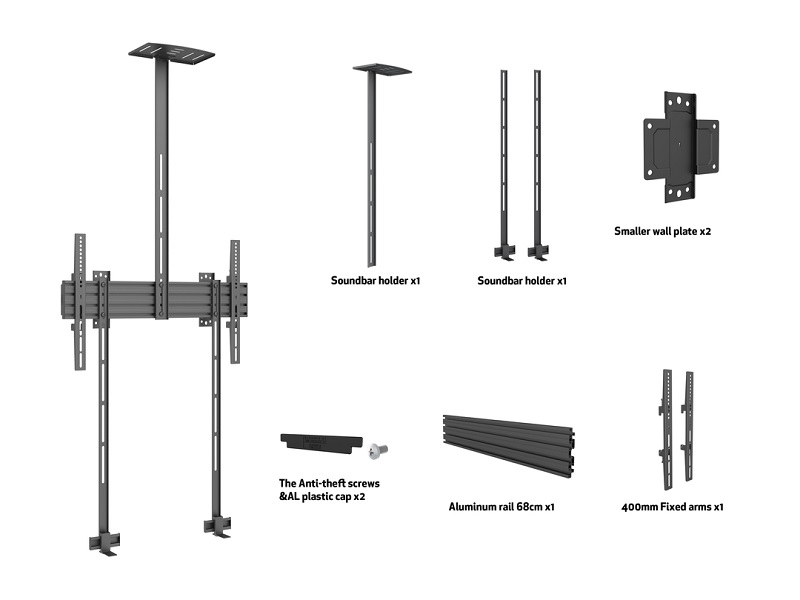 Soundbar holder x1

Soundbar holder x1

Smaller wall plate x2

The Anti-theft screws &AL plastic cap x2

Aluminum rail 68cm x1

400mm Fixed arms x1