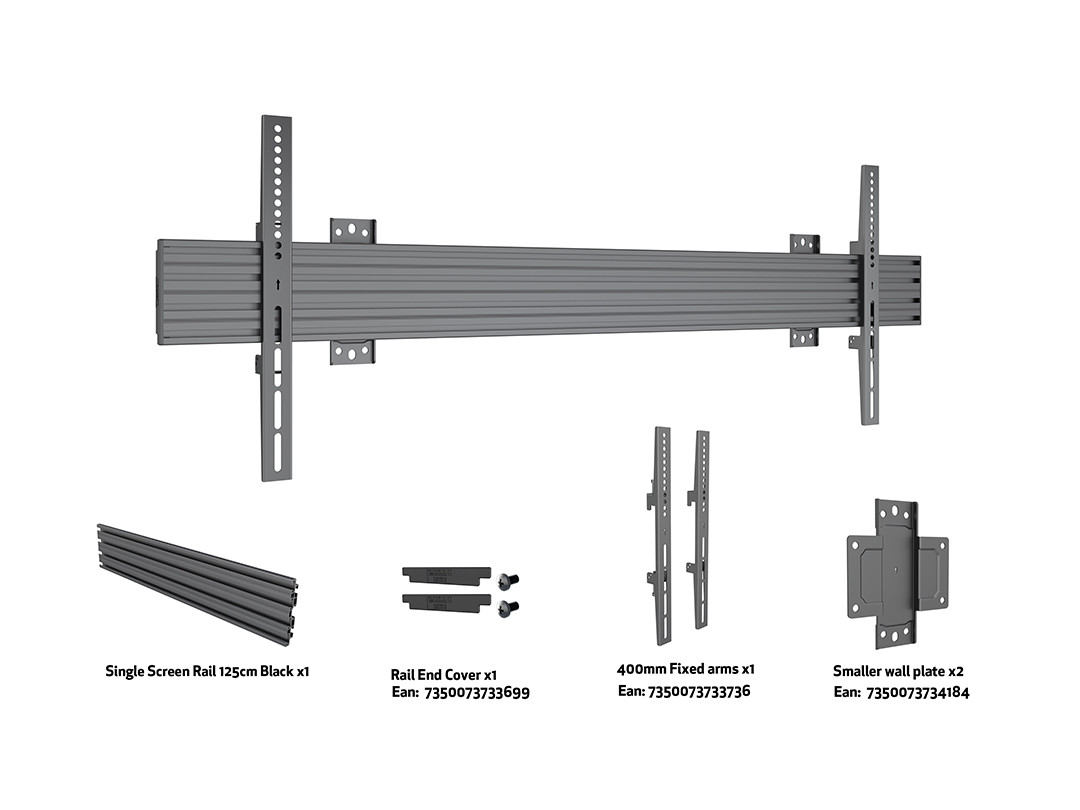 Single Screen Rail 125cm Black x1

Rail End Cover x1
Ean: 7350073733699

400mm Fixed arms x1
Ean: 7350073733736

Smaller wall plate x2
Ean: 7350073734184