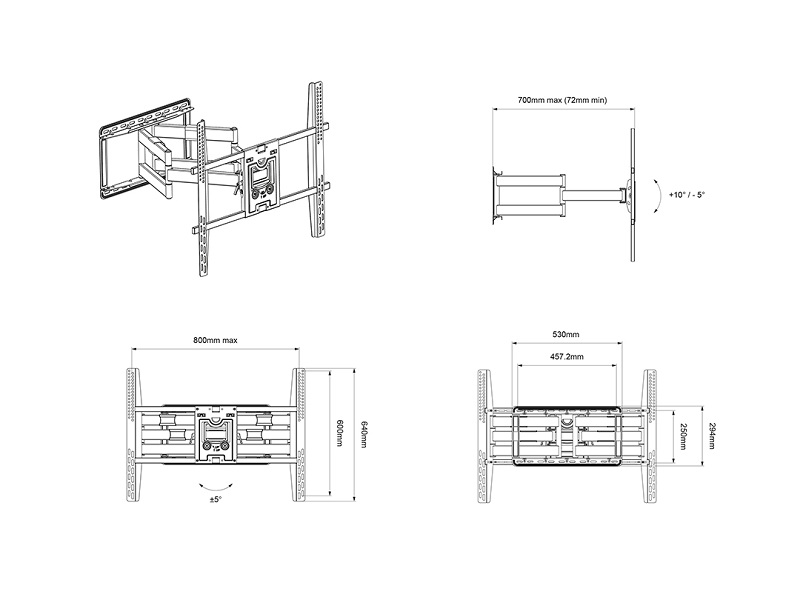 700mm max (72mm min)

+10° / - 5°

800mm max

600mm

640mm

±5°

530mm

457.2mm

250mm

294mm