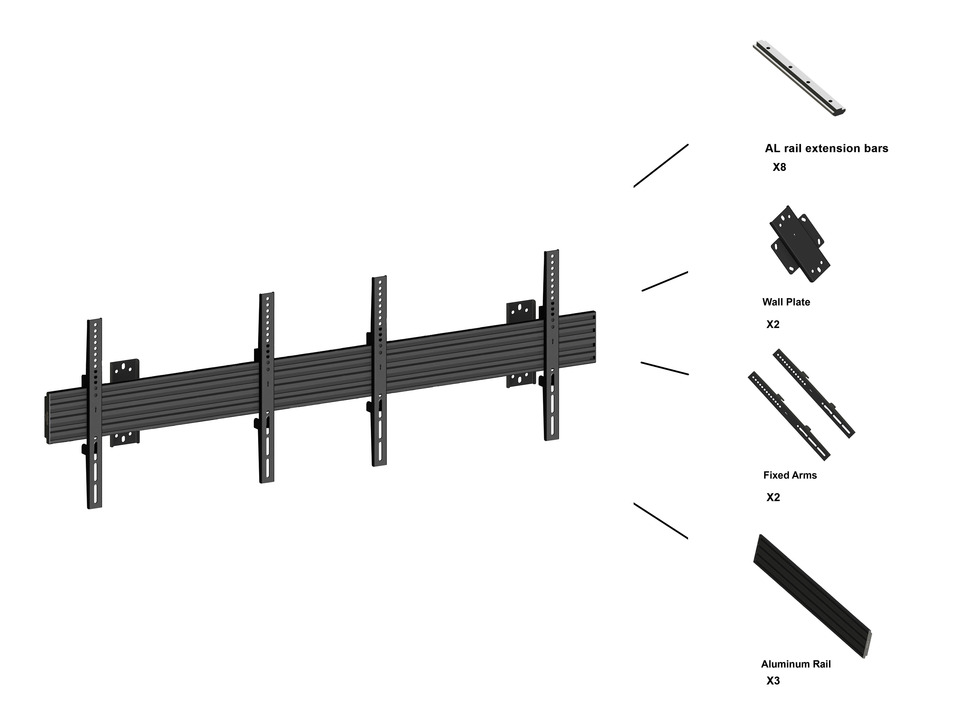 AL rail extension bars
X8

Wall Plate
X2

Fixed Arms
X2

Aluminum Rail
X3