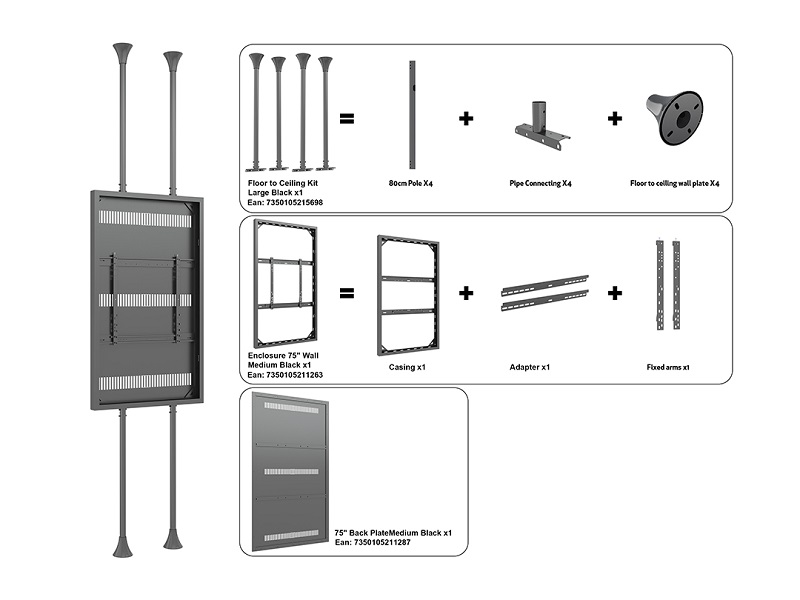 Floor to Ceiling Kit
Large Black x1
Ean: 7350105215698

=

80cm Pole X4

+

Pipe Connecting X4

+

Floor to ceiling wall plate X4

Enclosure 75" Wall
Medium Black x1
Ean: 7350105211263

=

Casing x1

+

Adapter x1

+

Fixed arms x1

75" Back PlateMedium Black x1
Ean: 7350105211287