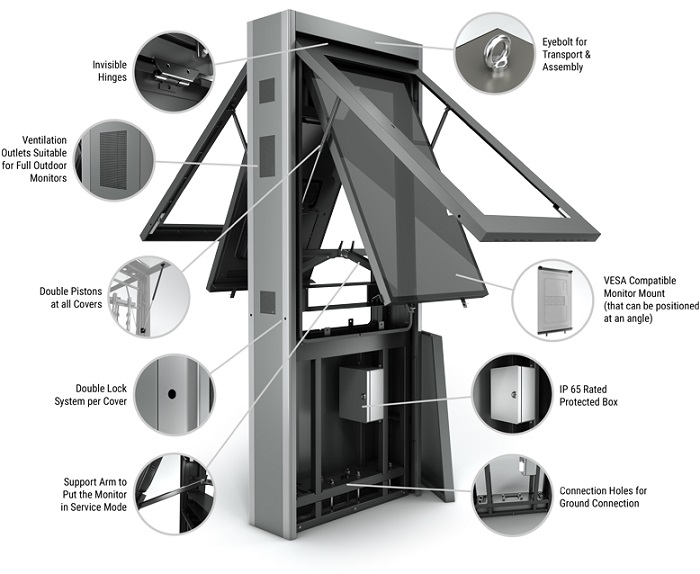 Invisible Hinges

Ventilation Outlets Suitable for Full Outdoor Monitors

Double Pistons at all Covers

Double Lock System per Cover

Support Arm to Put the Monitor in Service Mode

Eyebolt for Transport & Assembly

VESA Compatible Monitor Mount (that can be positioned at an angle)

IP 65 Rated Protected Box

Connection Holes for Ground Connection