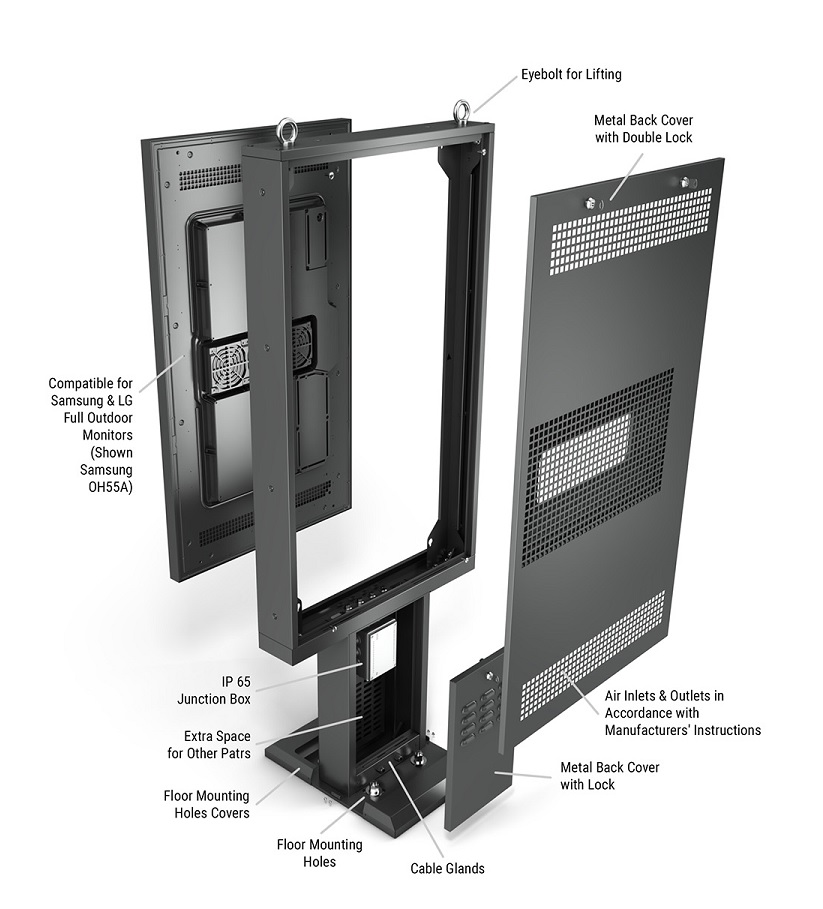 Eyebolt for Lifting

Metal Back Cover with Double Lock

Compatible for Samsung & LG Full Outdoor Monitors (Shown Samsung OH55A)

IP 65 Junction Box

Extra Space for Other Patrs

Floor Mounting Holes Covers

Floor Mounting Holes

Cable Glands

Air Inlets & Outlets in Accordance with Manufacturers' Instructions

Metal Back Cover with Lock