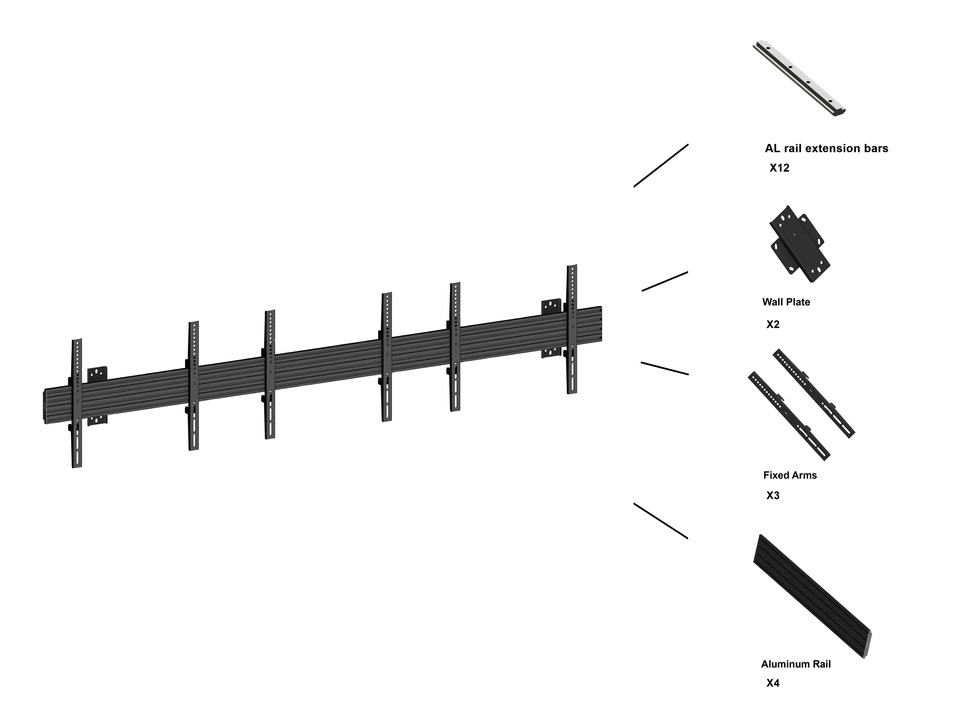 AL rail extension bars
X12

Wall Plate
X2

Fixed Arms
X3

Aluminum Rail
X4