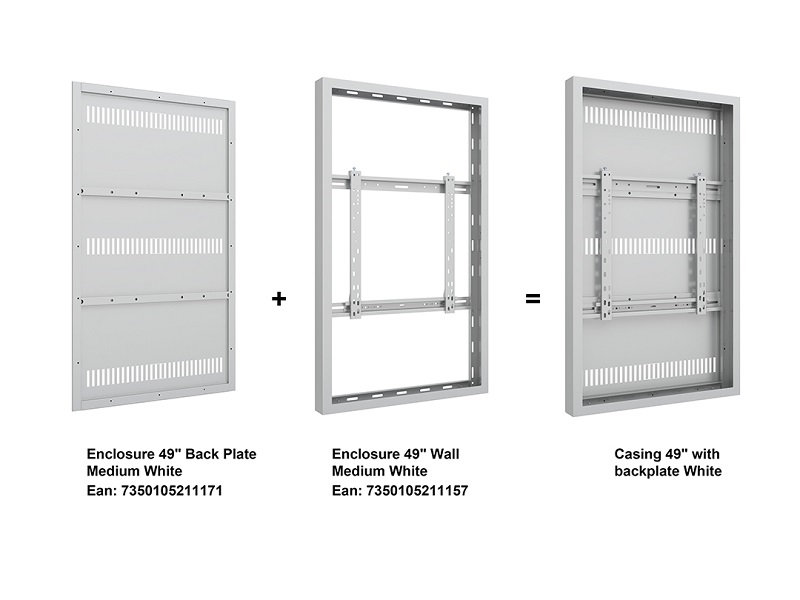 +

=

Enclosure 49" Back Plate
Medium White
Ean: 7350105211171

Enclosure 49" Wall
Medium White
Ean: 7350105211157

Casing 49" with
backplate White