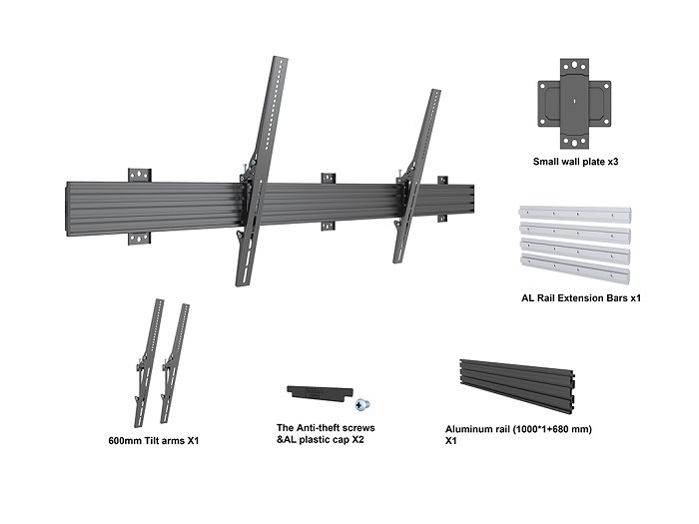 Small wall plate x3

AL Rail Extension Bars x1

600mm Tilt arms X1

The Anti-theft screws &AL plastic cap X2

Aluminum rail (1000*1+680 mm) X1