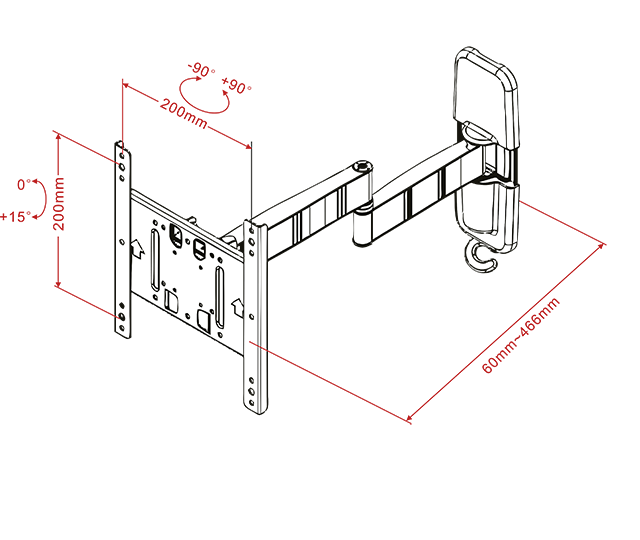 -90° +90°
200mm
0°
+15°
200mm
60mm~466mm