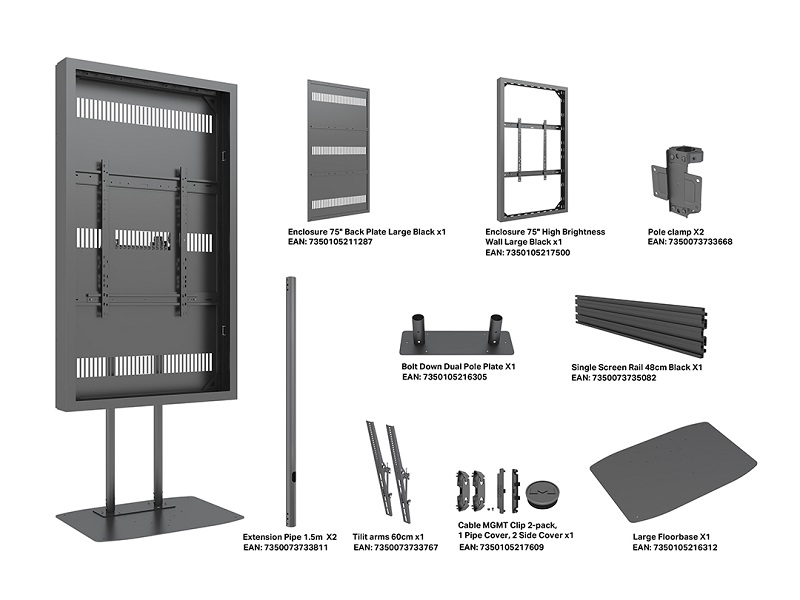 Enclosure 75" Back Plate Large Black x1
EAN: 7350105211287

Enclosure 75" High Brightness Wall Large Black x1
EAN: 7350105217500

Pole clamp X2
EAN: 7350073733668

Bolt Down Dual Pole Plate X1
EAN: 7350105216305

Single Screen Rail 48cm Black X1
EAN: 7350073735082

Extension Pipe 1.5m X2
EAN: 7350073733811

Tilit arms 60cm x1
EAN: 7350073733767

Cable MGMT Clip 2-pack, 1 Pipe Cover, 2 Side Cover x1
EAN: 7350105217609

Large Floorbase X1
EAN: 7350105216312