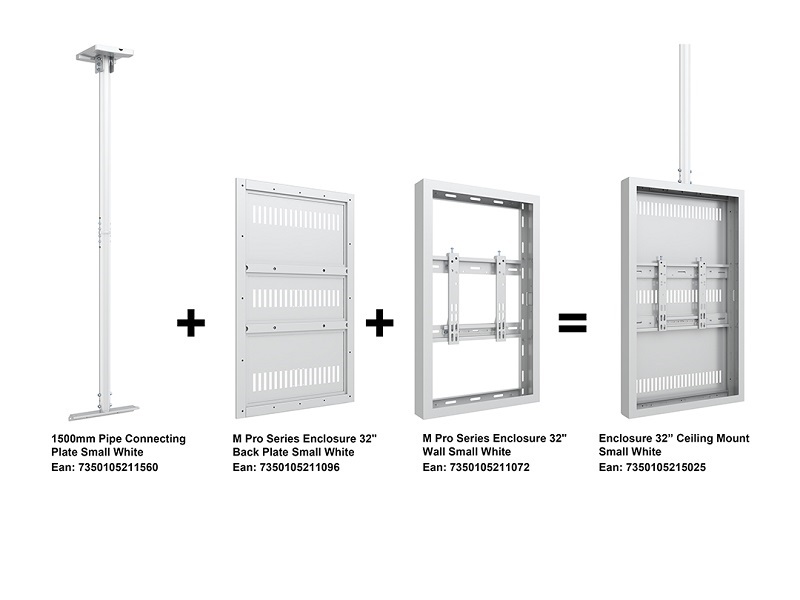 + + =

1500mm Pipe Connecting Plate Small White
Ean: 7350105211560

M Pro Series Enclosure 32" Back Plate Small White
Ean: 7350105211096

M Pro Series Enclosure 32" Wall Small White
Ean: 7350105211072

Enclosure 32” Ceiling Mount Small White
Ean: 7350105215025