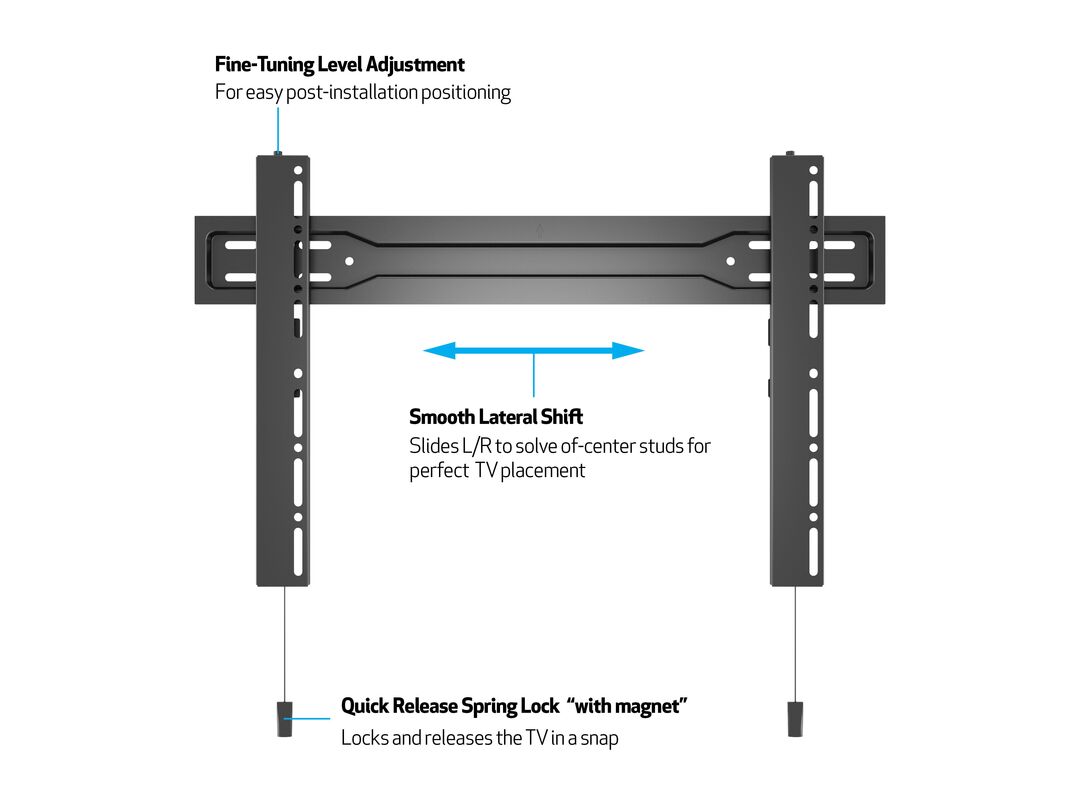 Fine-Tuning Level Adjustment
For easy post-installation positioning

Smooth Lateral Shift
Slides L/R to solve of-center studs for perfect TV placement

Quick Release Spring Lock "with magnet"
Locks and releases the TV in a snap