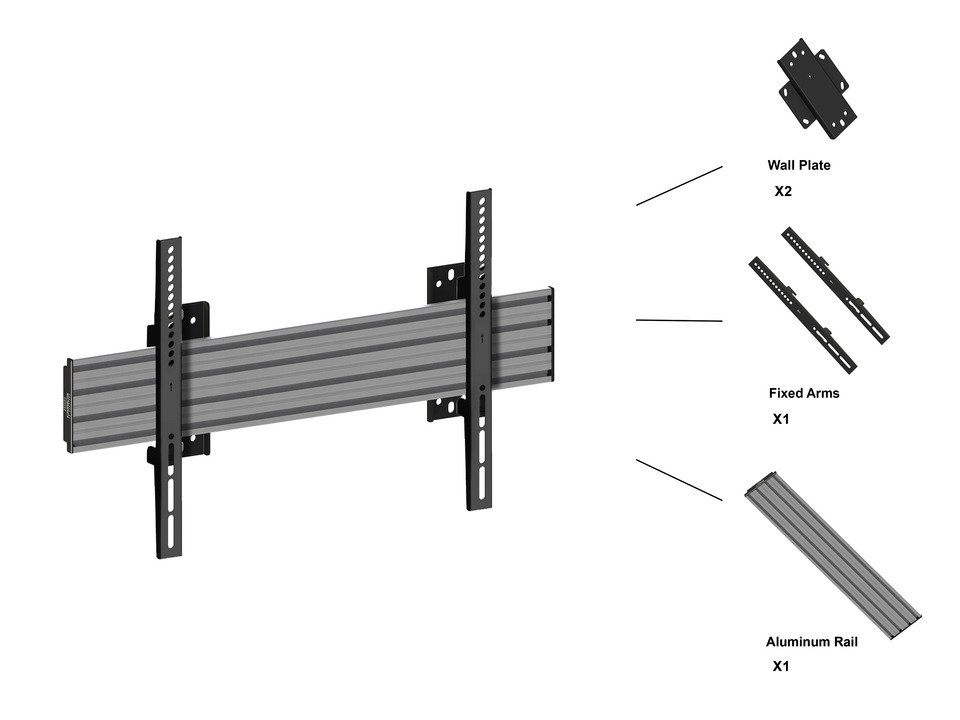 Wall Plate
X2

Fixed Arms
X1

Aluminum Rail
X1