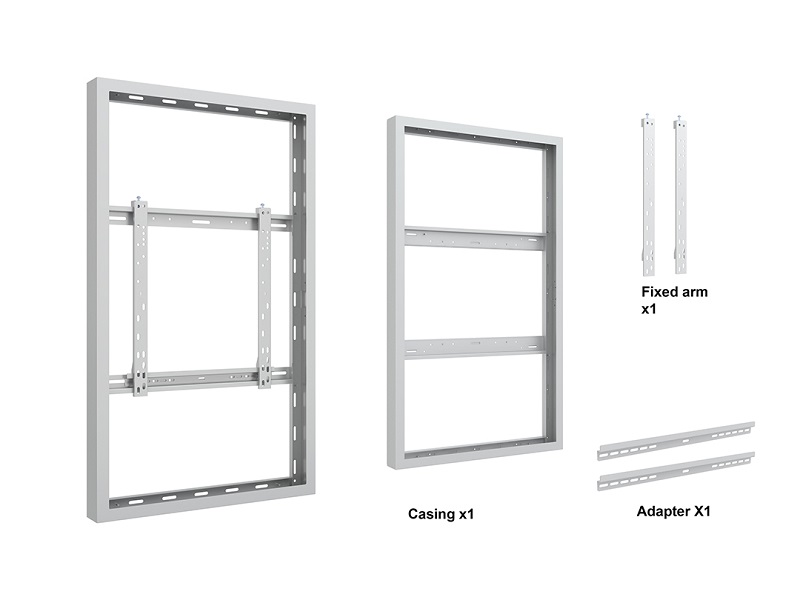 Fixed arm
x1

Casing x1

Adapter X1