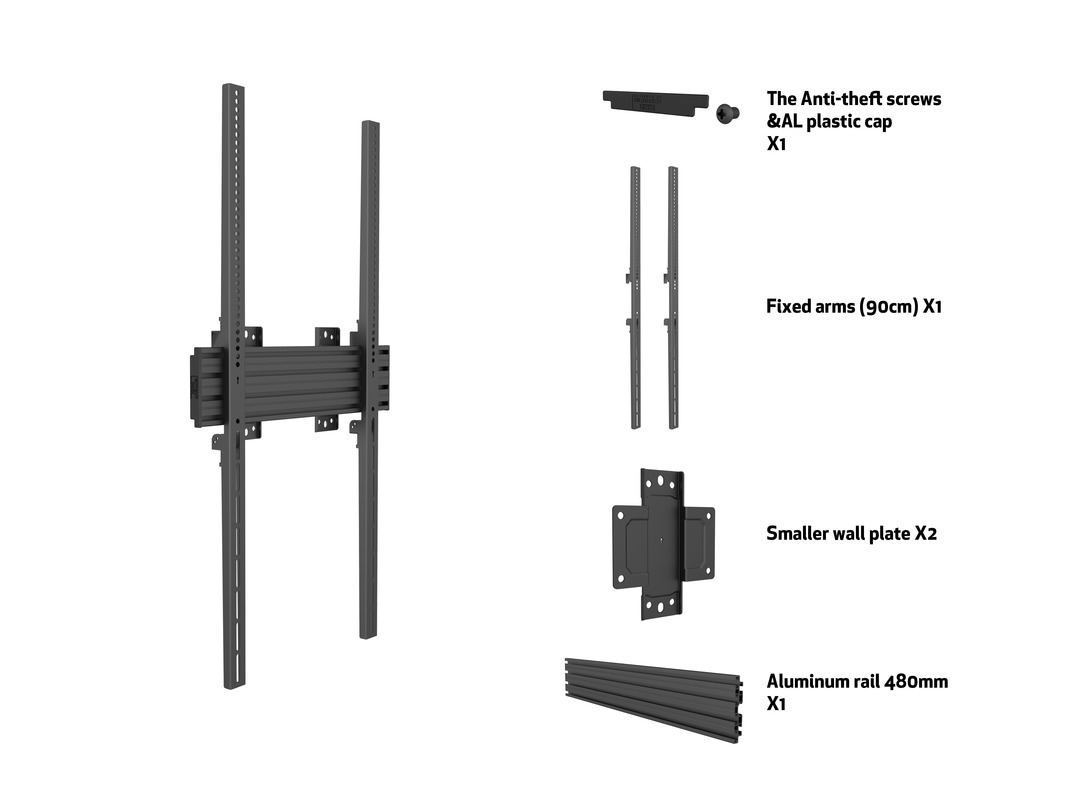 The Anti-theft screws &AL plastic cap X1

Fixed arms (90cm) X1

Smaller wall plate X2

Aluminum rail 480mm X1