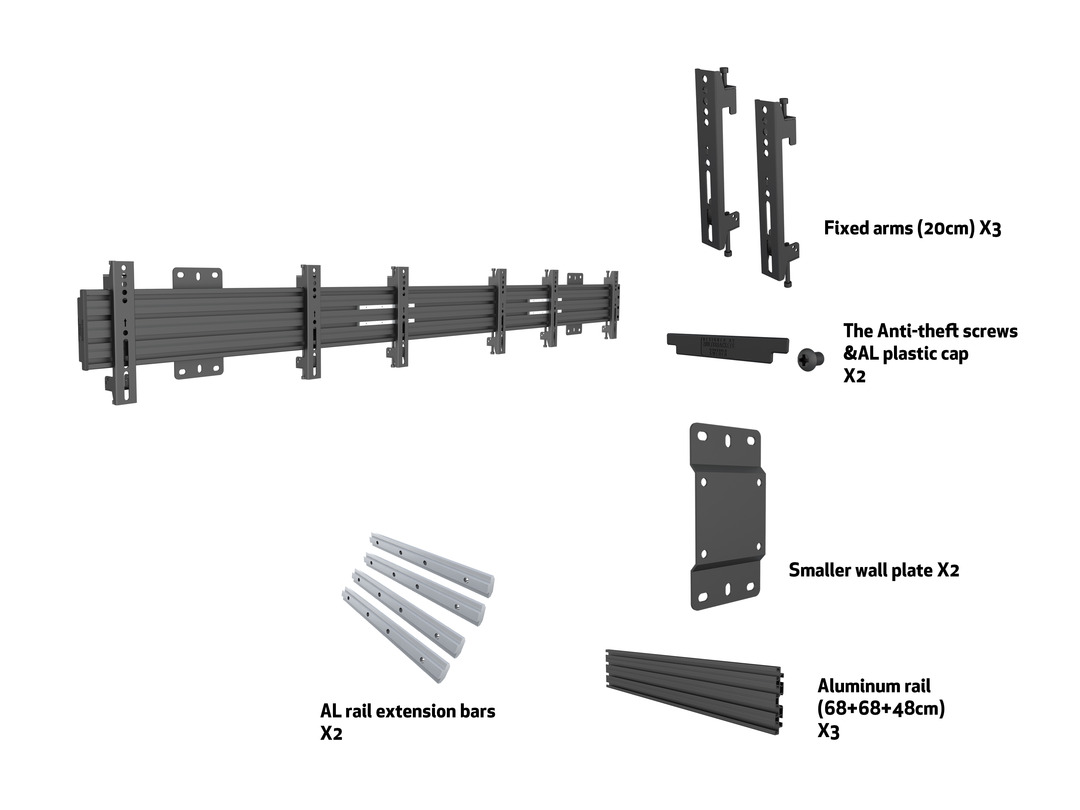 Fixed arms (20cm) X3

The Anti-theft screws &AL plastic cap X2

Smaller wall plate X2

AL rail extension bars X2

Aluminum rail (68+68+48cm) X3