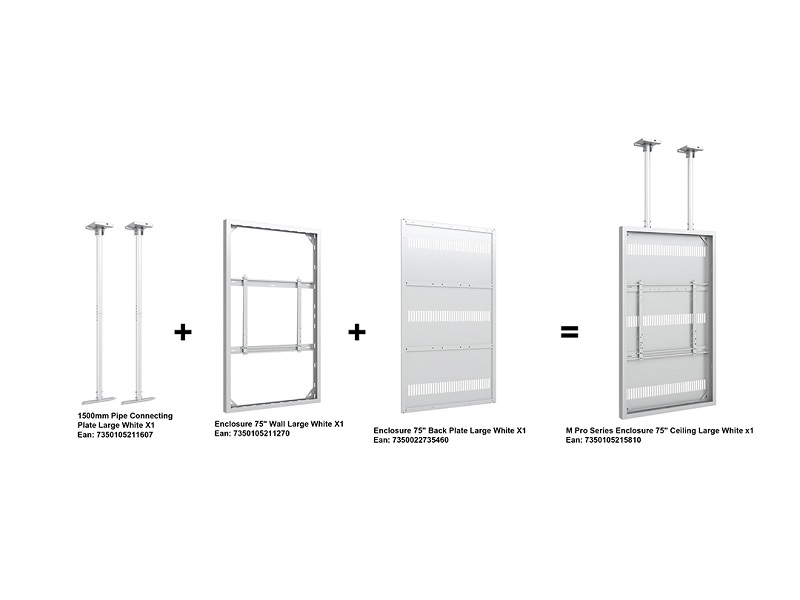 1500mm Pipe Connecting Plate Large White X1
Ean: 7350105211607

+

Enclosure 75" Wall Large White X1
Ean: 7350105211270

+

Enclosure 75" Back Plate Large White X1
Ean: 7350022735460

=

M Pro Series Enclosure 75" Ceiling Large White x1
Ean: 7350105215810