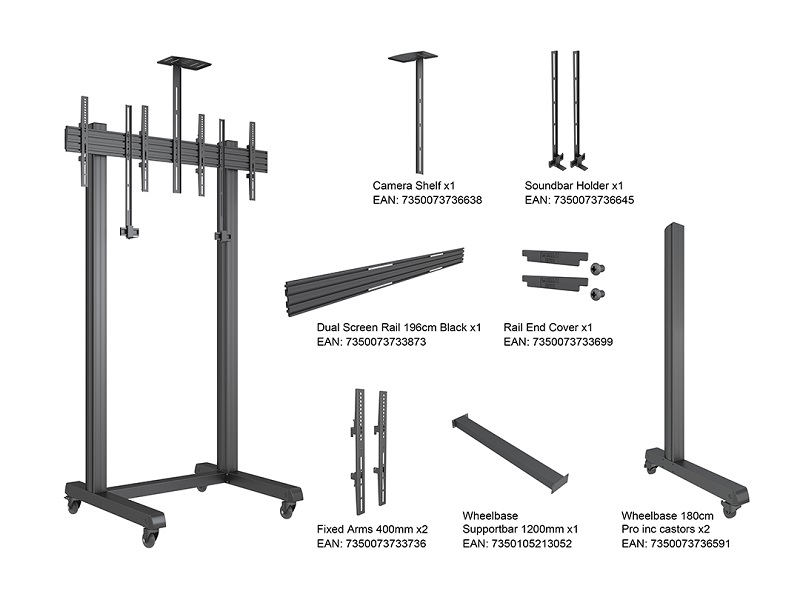 Camera Shelf x1
EAN: 7350073736638

Soundbar Holder x1
EAN: 7350073736645

Dual Screen Rail 196cm Black x1
EAN: 7350073733873

Rail End Cover x1
EAN: 7350073733699

Fixed Arms 400mm x2
EAN: 7350073733736

Wheelbase
Supportbar 1200mm x1
EAN: 7350105213052

Wheelbase 180cm
Pro inc castors x2
EAN: 7350073736591