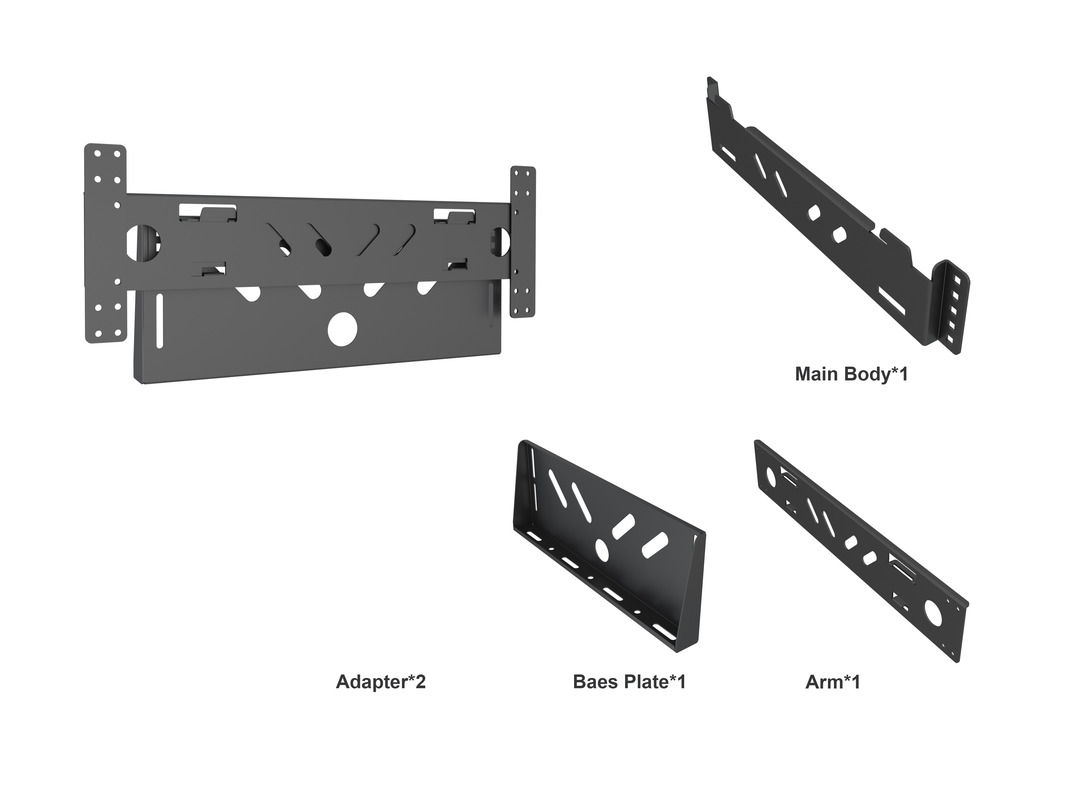 Main Body*1

Adapter*2

Baes Plate*1

Arm*1