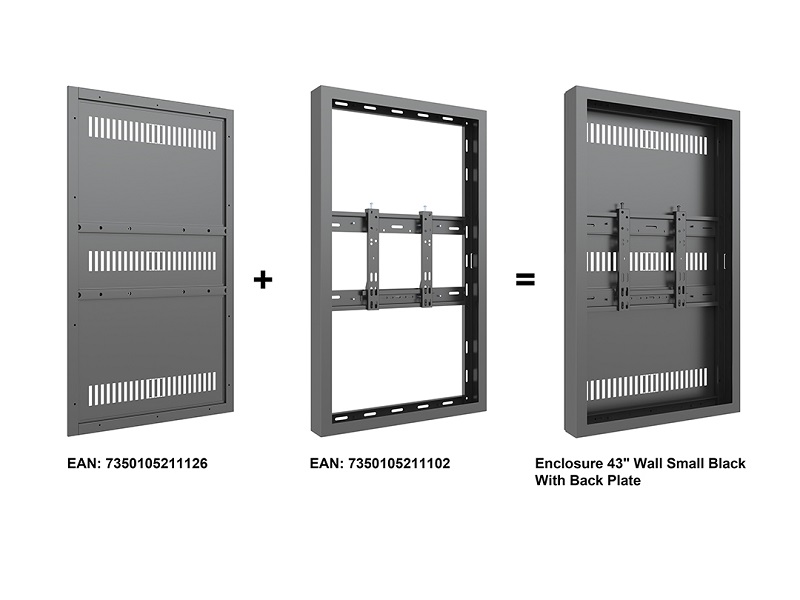 +

=

EAN: 7350105211126

EAN: 7350105211102

Enclosure 43" Wall Small Black With Back Plate