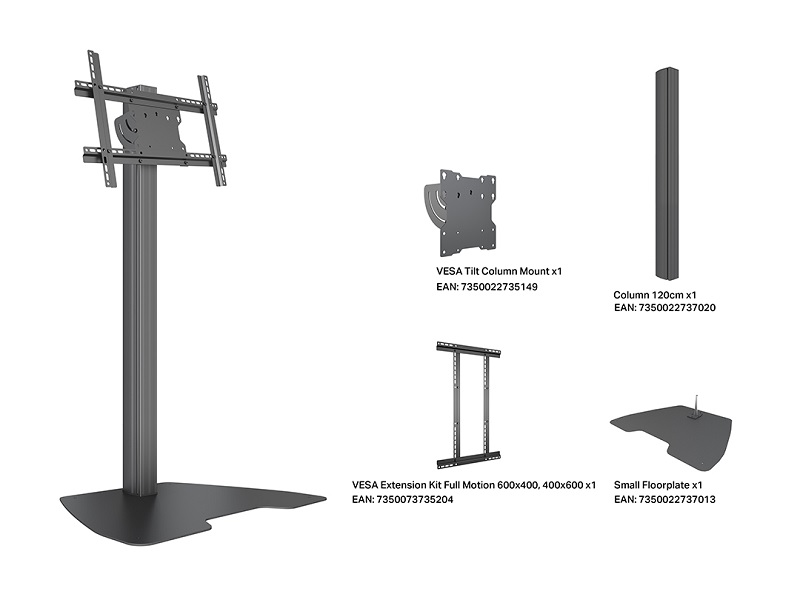 VESA Tilt Column Mount x1
EAN: 7350022735149

Column 120cm x1
EAN: 7350022737020

VESA Extension Kit Full Motion 600x400, 400x600 x1
EAN: 7350073735204

Small Floorplate x1
EAN: 7350022737013