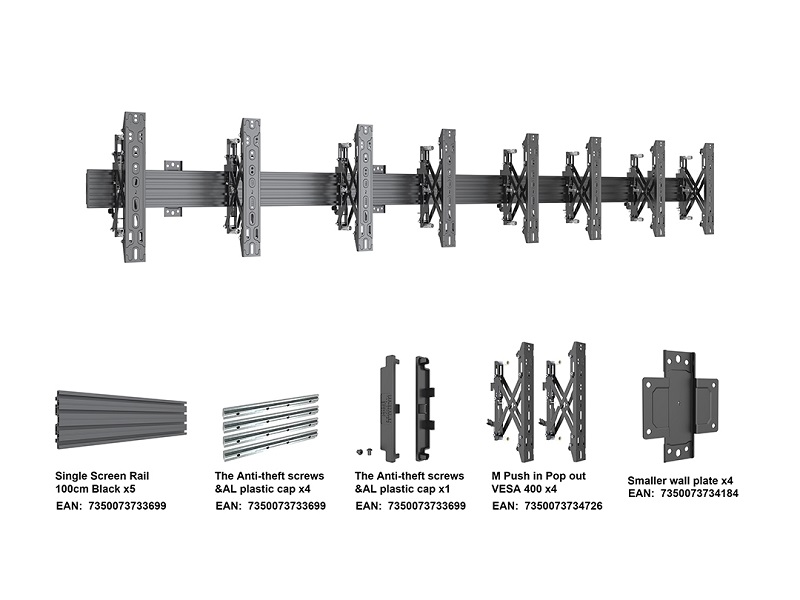 Single Screen Rail 100cm Black x5
EAN: 7350073733699

The Anti-theft screws &AL plastic cap x4
EAN: 7350073733699

The Anti-theft screws &AL plastic cap x1
EAN: 7350073733699

M Push in Pop out VESA 400 x4
EAN: 7350073734726

Smaller wall plate x4
EAN: 7350073734184