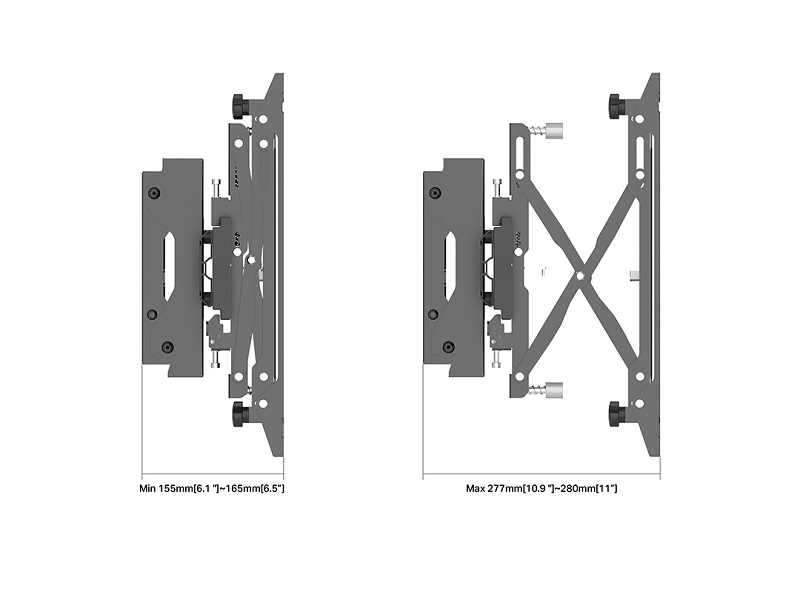 Min 155mm[6.1 "]~165mm[6.5"]

Max 277mm[10.9 "]~280mm[11"]