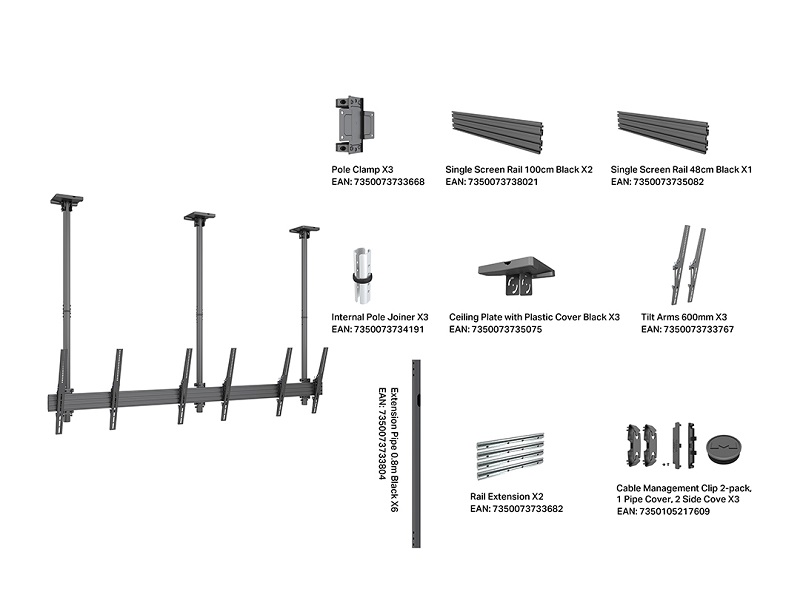 Pole Clamp X3
EAN: 7350073733668

Single Screen Rail 100cm Black X2
EAN: 7350073738021

Single Screen Rail 48cm Black X1
EAN: 7350073735082

Internal Pole Joiner X3
EAN: 7350073734191

Ceiling Plate with Plastic Cover Black X3
EAN: 7350073735075

Tilt Arms 600mm X3
EAN: 7350073733767

Extension Pipe 0.8m Black X6
EAN: 7350073733804

Rail Extension X2
EAN: 7350073733682

Cable Management Clip 2-pack, 1 Pipe Cover, 2 Side Cove X3
EAN: 7350105217609