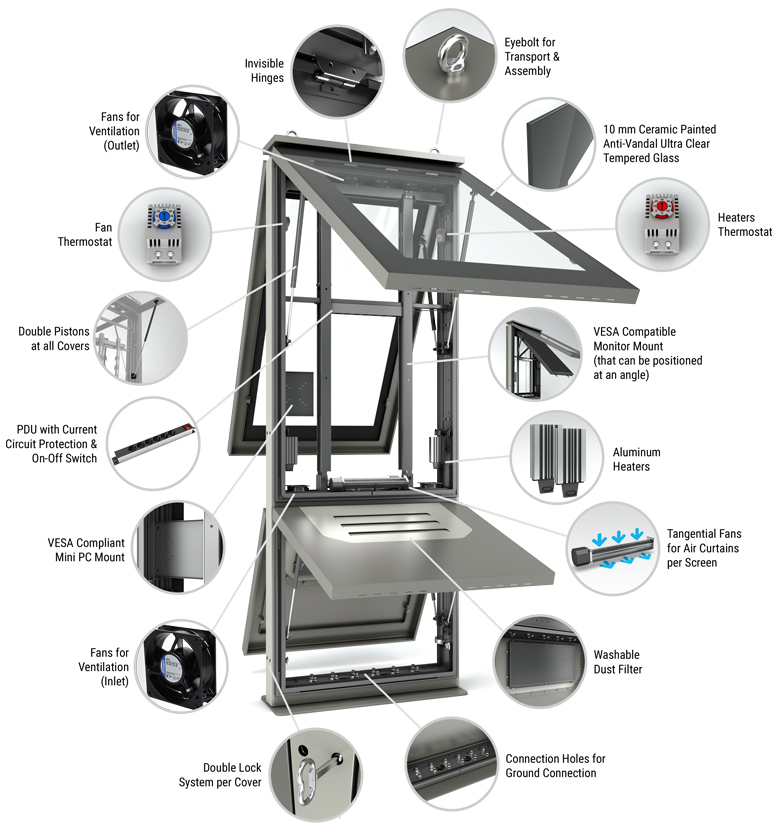 Invisible Hinges

Eyebolt for Transport & Assembly

Fans for Ventilation (Outlet)

10 mm Ceramic Painted Anti-Vandal Ultra Clear Tempered Glass

Fan Thermostat

Heaters Thermostat

Double Pistons at all Covers

VESA Compatible Monitor Mount (that can be positioned at an angle)

PDU with Current Circuit Protection & On-Off Switch

Aluminum Heaters

VESA Compliant Mini PC Mount

Tangential Fans for Air Curtains per Screen

Fans for Ventilation (Inlet)

Washable Dust Filter

Double Lock System per Cover

Connection Holes for Ground Connection