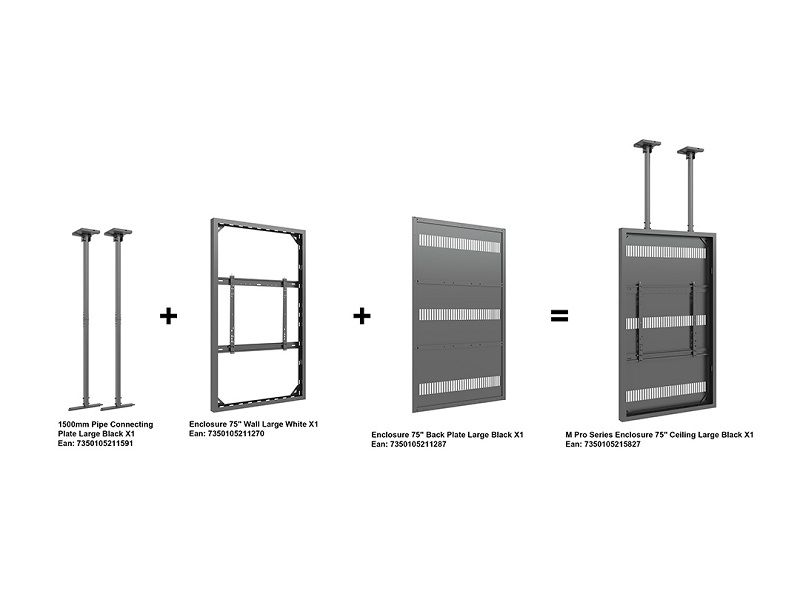 1500mm Pipe Connecting Plate Large Black X1
Ean: 7350105211591

+

Enclosure 75" Wall Large White X1
Ean: 7350105211270

+

Enclosure 75" Back Plate Large Black X1
Ean: 7350105211287

=

M Pro Series Enclosure 75" Ceiling Large Black X1
Ean: 7350105215827