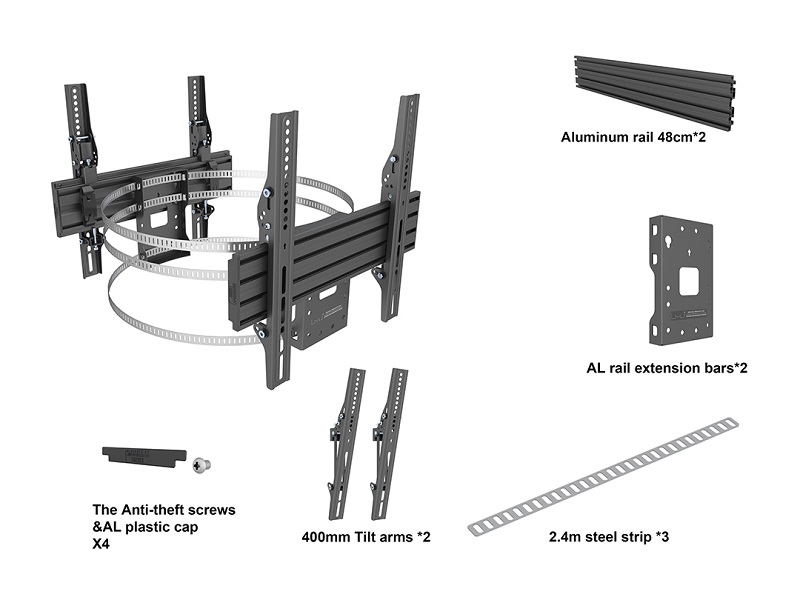 Aluminum rail 48cm*2

AL rail extension bars*2

The Anti-theft screws
&AL plastic cap
X4

400mm Tilt arms *2

2.4m steel strip *3