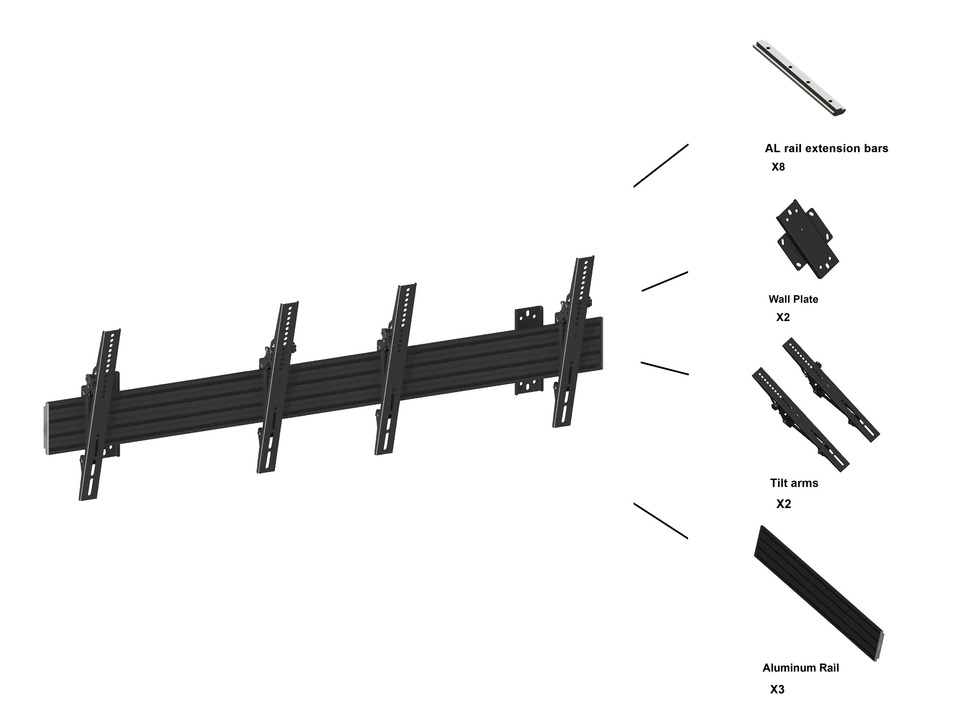 AL rail extension bars
X8

Wall Plate
X2

Tilt arms
X2

Aluminum Rail
X3