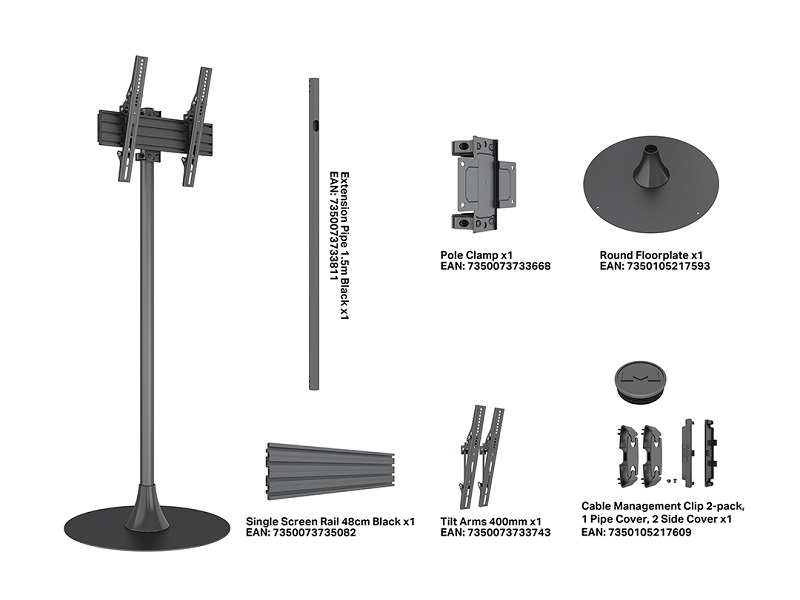 Extension Pipe 1.5m Black x1
EAN: 7350073733811

Pole Clamp x1
EAN: 7350073733668

Round Floorplate x1
EAN: 7350105217593

Single Screen Rail 48cm Black x1
EAN: 7350073735082

Tilt Arms 400mm x1
EAN: 7350073733743

Cable Management Clip 2-pack, 1 Pipe Cover, 2 Side Cover x1
EAN: 7350105217609