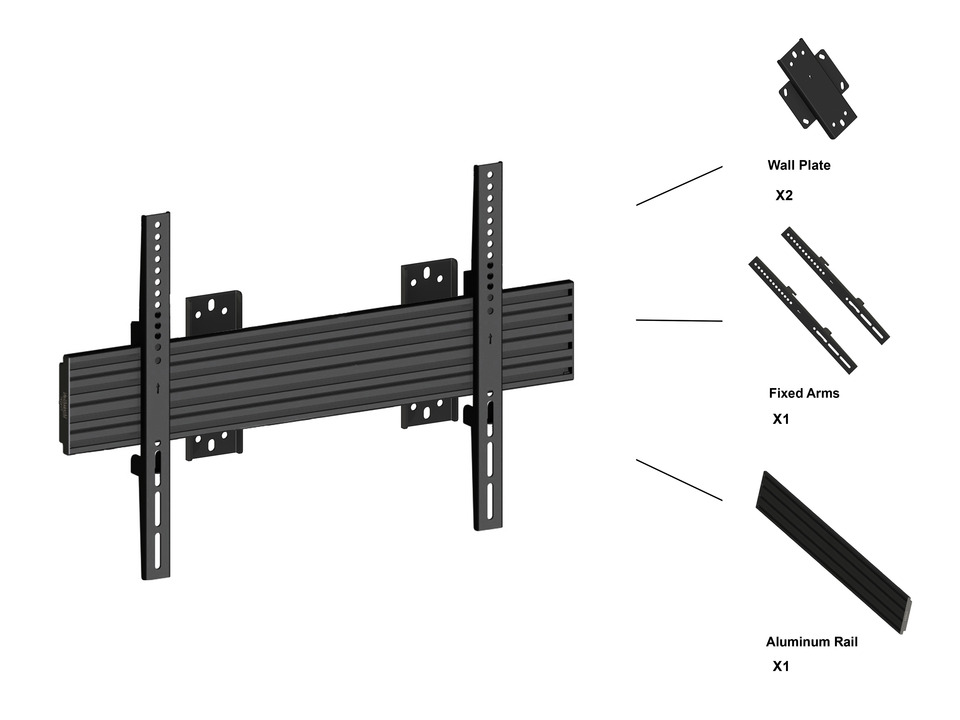 Wall Plate

X2

Fixed Arms

X1

Aluminum Rail

X1