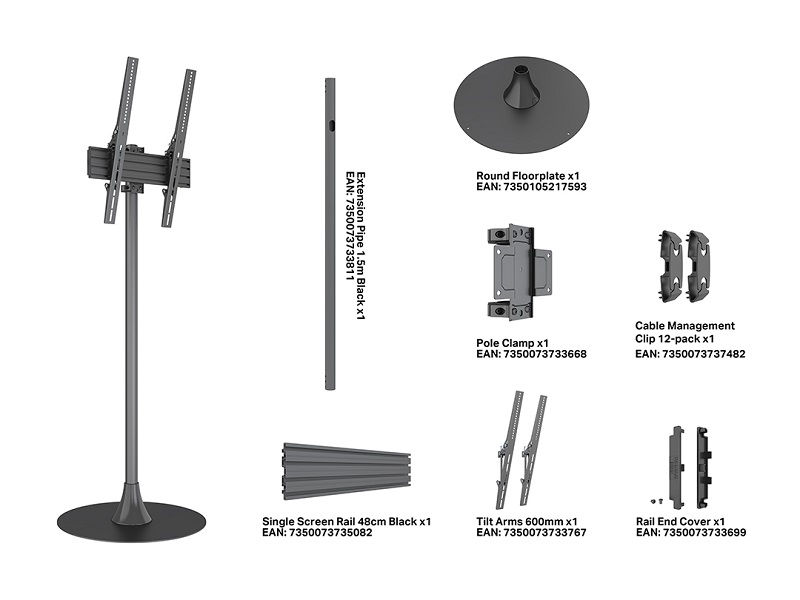 Extension Pipe 1.5m Black x1
EAN: 7350073733811

Round Floorplate x1
EAN: 7350105217593

Pole Clamp x1
EAN: 7350073733668

Cable Management Clip 12-pack x1
EAN: 7350073737482

Single Screen Rail 48cm Black x1
EAN: 7350073735082

Tilt Arms 600mm x1
EAN: 7350073733767

Rail End Cover x1
EAN: 7350073733699