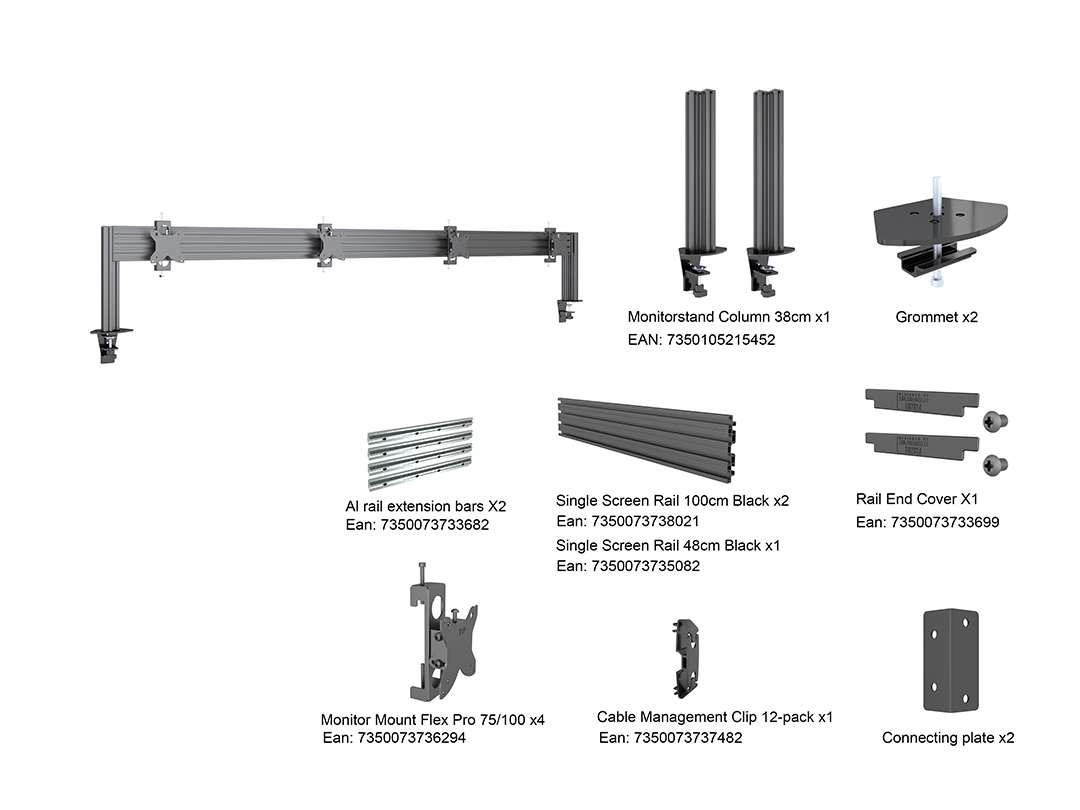 Monitorstand Column 38cm x1
EAN: 7350105215452

Grommet x2

Al rail extension bars X2
Ean: 7350073733682

Single Screen Rail 100cm Black x2
Ean: 7350073738021
Single Screen Rail 48cm Black x1
Ean: 7350073735082

Rail End Cover X1
Ean: 7350073733699

Monitor Mount Flex Pro 75/100 x4
Ean: 7350073736294

Cable Management Clip 12-pack x1
Ean: 7350073737482

Connecting plate x2