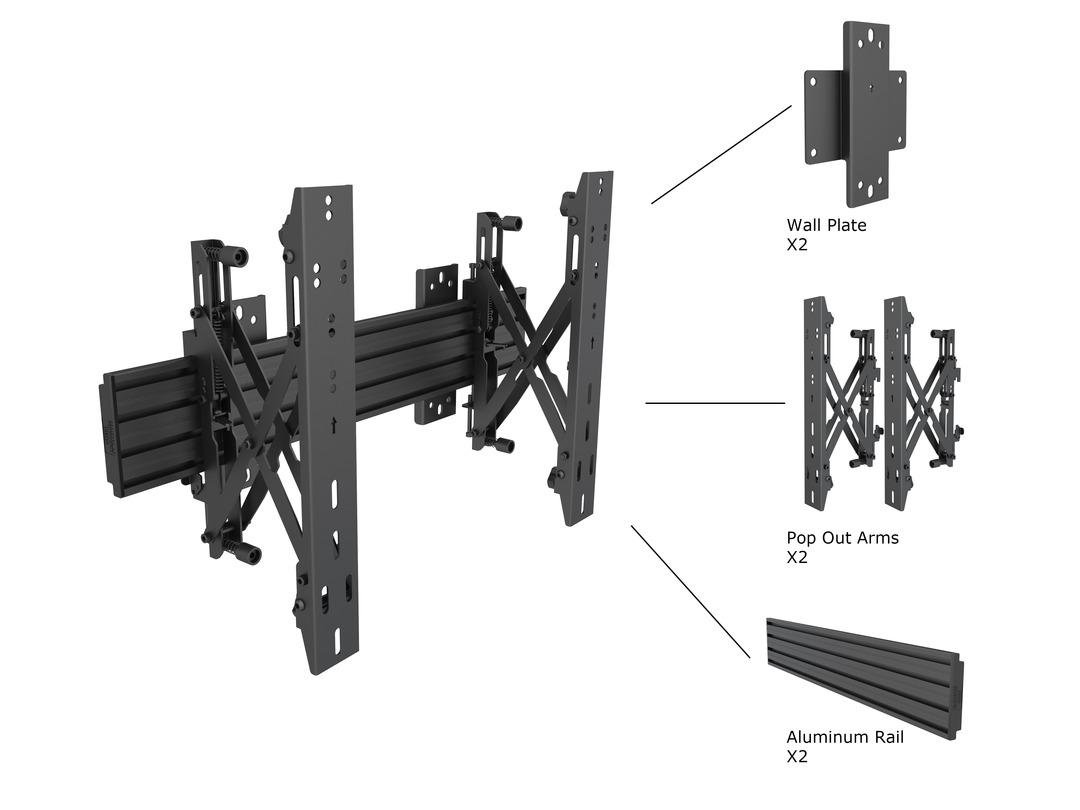 Wall Plate
X2

Pop Out Arms
X2

Aluminum Rail
X2