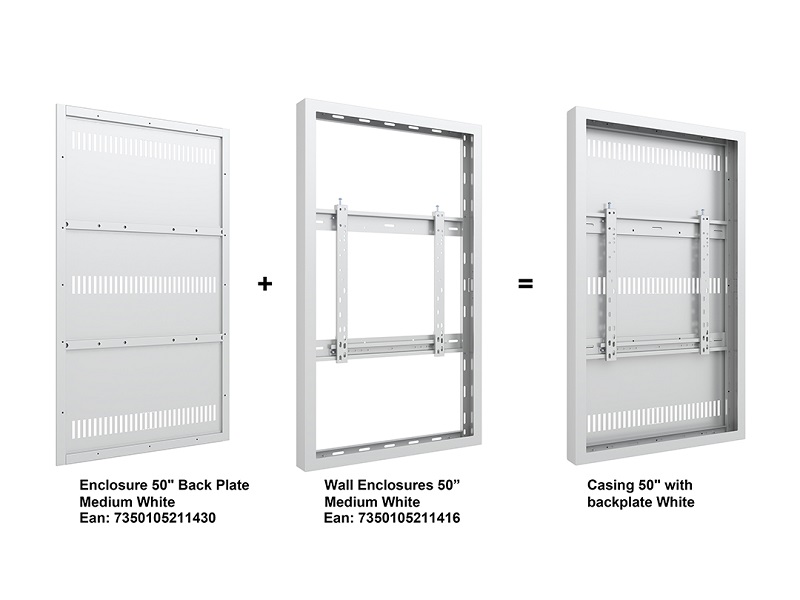 +

=

Enclosure 50" Back Plate
Medium White
Ean: 7350105211430

Wall Enclosures 50”
Medium White
Ean: 7350105211416

Casing 50" with
backplate White