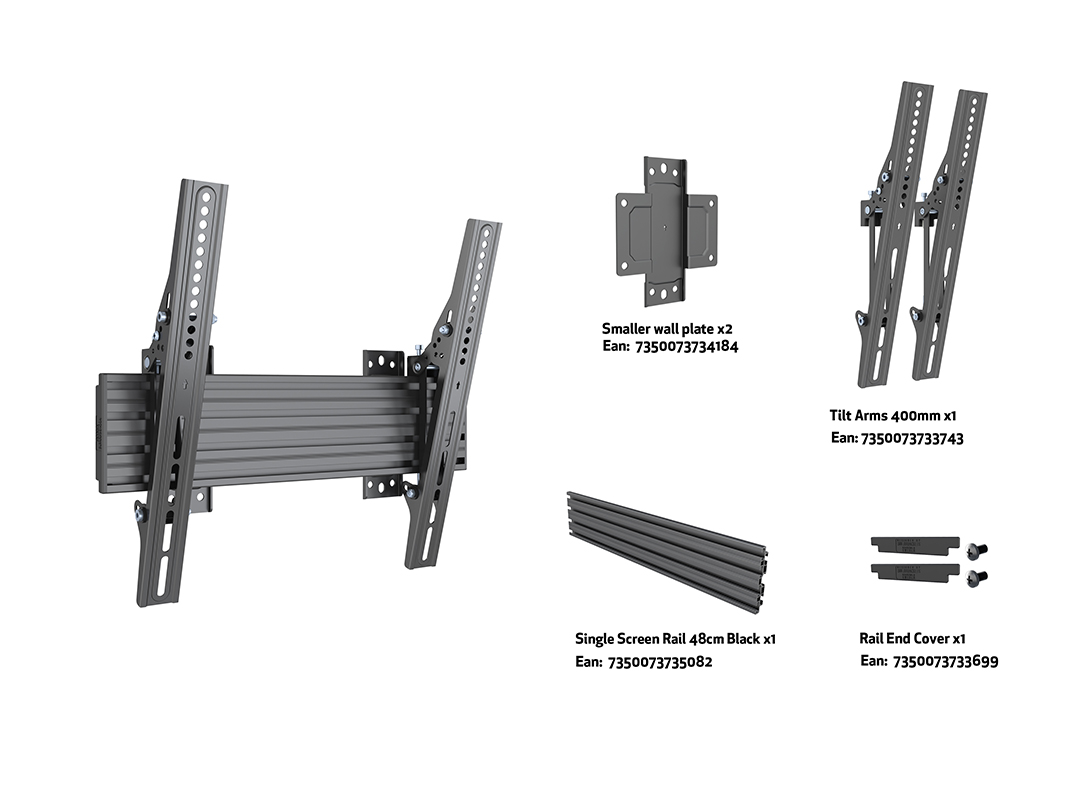 Smaller wall plate x2
Ean: 7350073734184

Tilt Arms 400mm x1
Ean: 7350073733743

Single Screen Rail 48cm Black x1
Ean: 7350073735082

Rail End Cover x1
Ean: 7350073733699