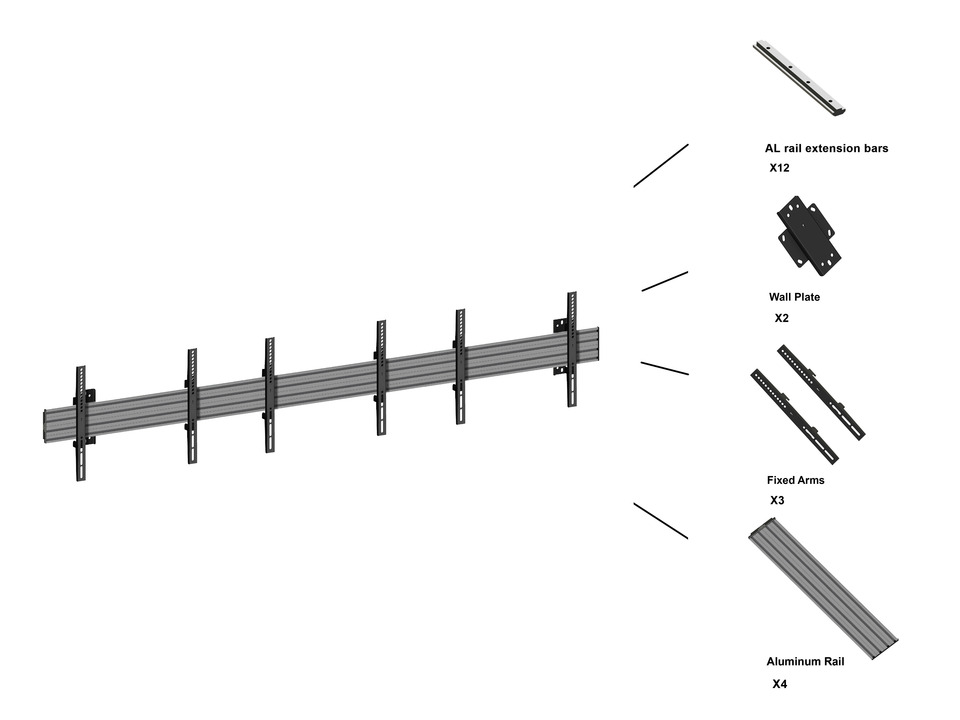 AL rail extension bars
X12

Wall Plate
X2

Fixed Arms
X3

Aluminum Rail
X4