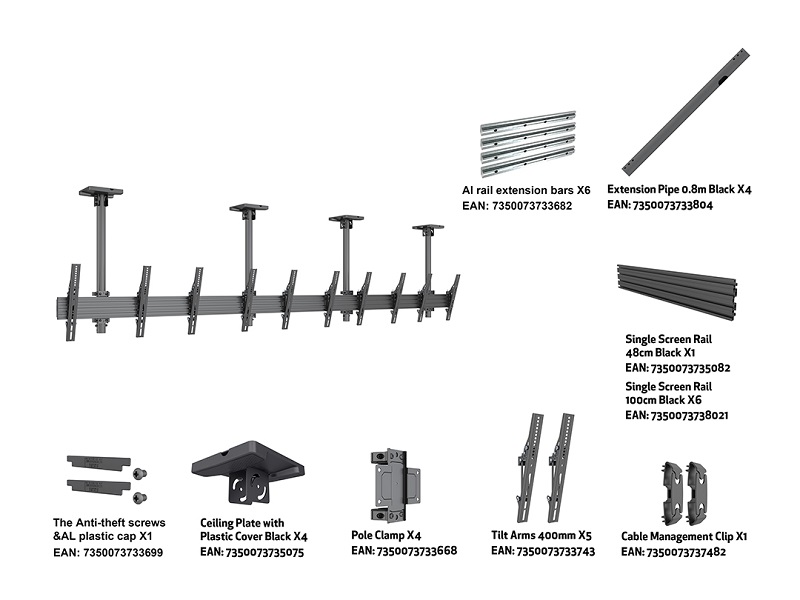 Al rail extension bars X6
EAN: 7350073733682

Extension Pipe 0.8m Black X4
EAN: 7350073733804

Single Screen Rail 48cm Black X1
EAN: 7350073735082

Single Screen Rail 100cm Black X6
EAN: 7350073738021

The Anti-theft screws &AL plastic cap X1
EAN: 7350073733699

Ceiling Plate with Plastic Cover Black X4
EAN: 7350073735075

Pole Clamp X4
EAN: 7350073733668

Tilt Arms 400mm X5
EAN: 7350073733743

Cable Management Clip X1
EAN: 7350073737482