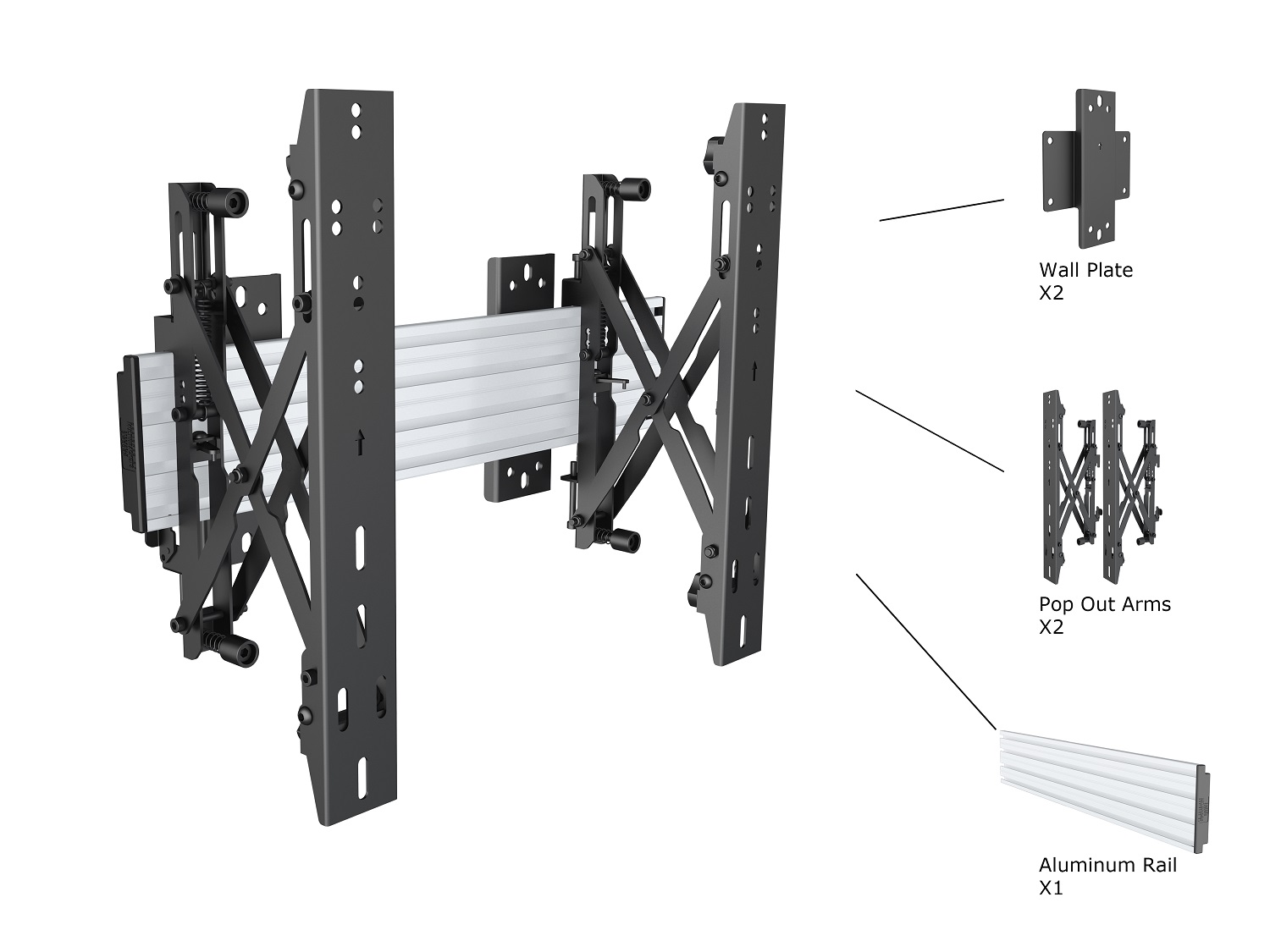 Wall Plate
X2

Pop Out Arms
X2

Aluminum Rail
X1