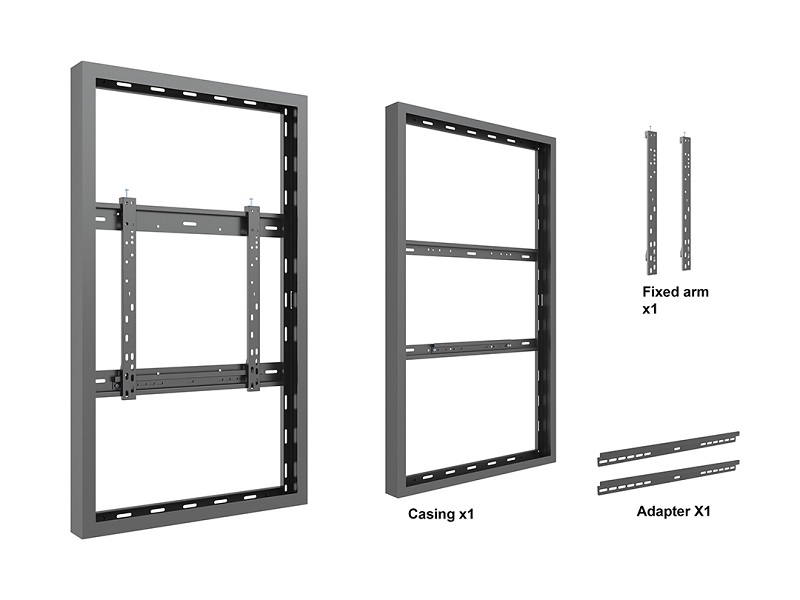 Fixed arm
x1

Casing x1

Adapter X1