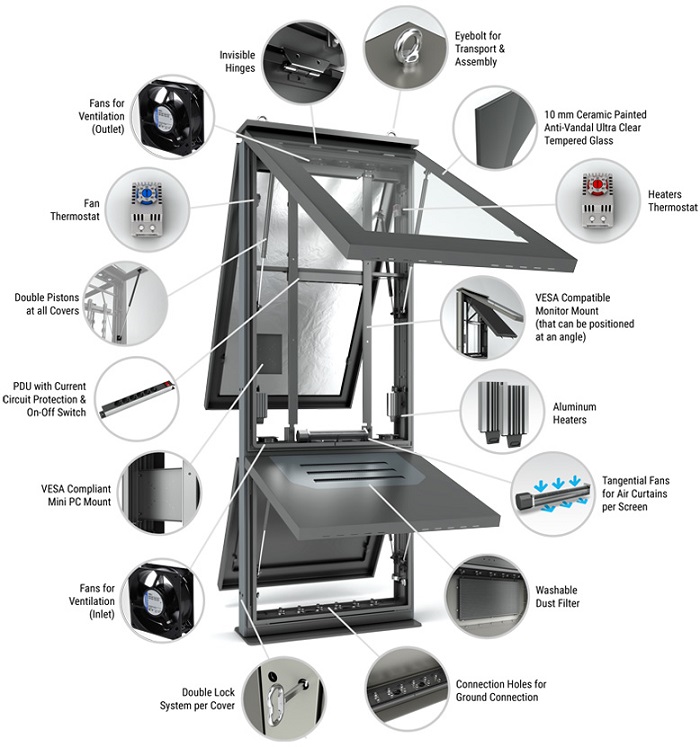 Invisible Hinges

Eyebolt for Transport & Assembly

Fans for Ventilation (Outlet)

10 mm Ceramic Painted Anti-Vandal Ultra Clear Tempered Glass

Fan Thermostat

Heaters Thermostat

Double Pistons at all Covers

VESA Compatible Monitor Mount (that can be positioned at an angle)

PDU with Current Circuit Protection & On-Off Switch

Aluminum Heaters

VESA Compliant Mini PC Mount

Tangential Fans for Air Curtains per Screen

Fans for Ventilation (Inlet)

Washable Dust Filter

Double Lock System per Cover

Connection Holes for Ground Connection