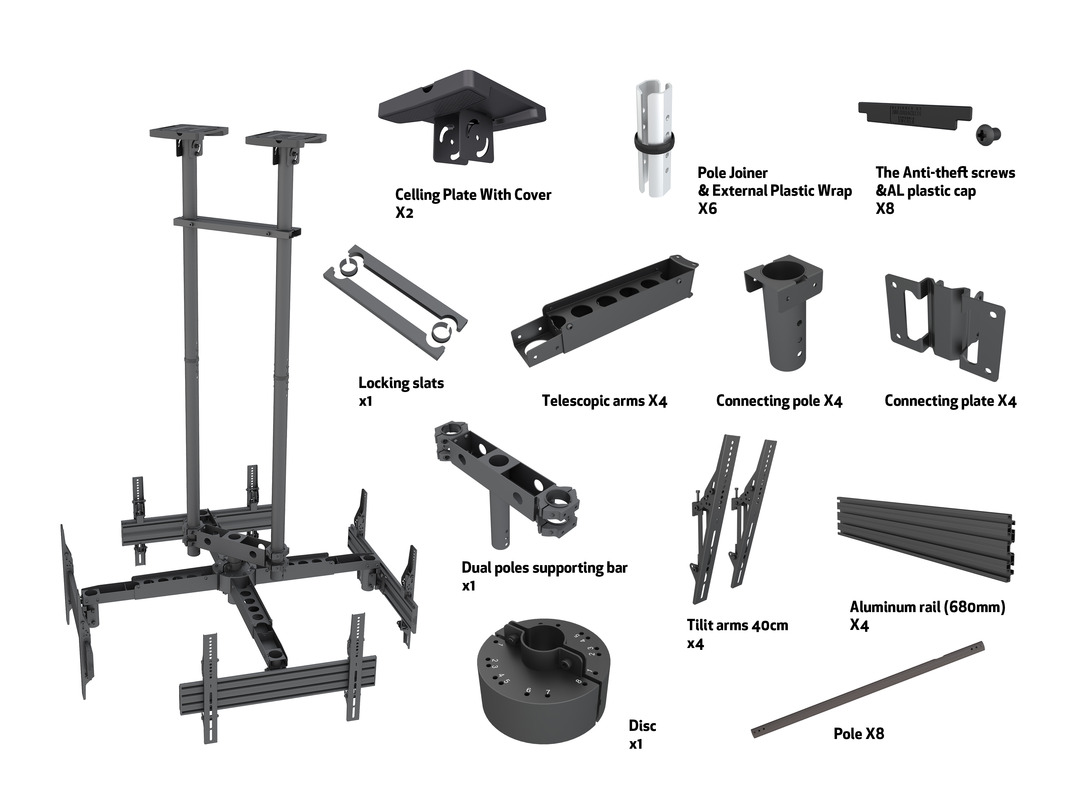 Celling Plate With Cover
X2

Pole Joiner
& External Plastic Wrap
X6

The Anti-theft screws
&AL plastic cap
X8

Locking slats
x1

Telescopic arms X4

Connecting pole X4

Connecting plate X4

Dual poles supporting bar
x1

Tilit arms 40cm
x4

Aluminum rail (680mm)
X4

Disc
x1

Pole X8